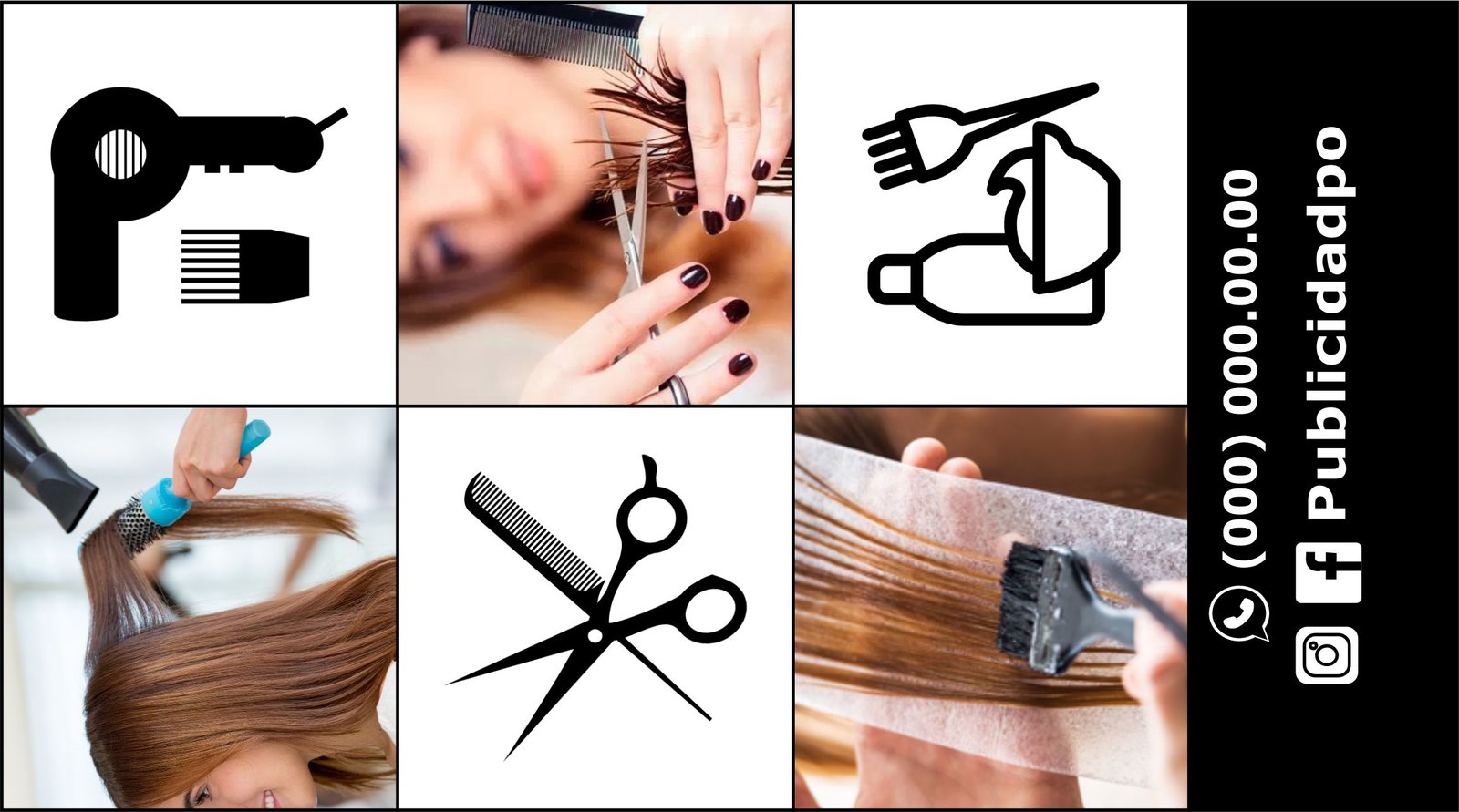 (000) 000.00.00
Publicidadpo